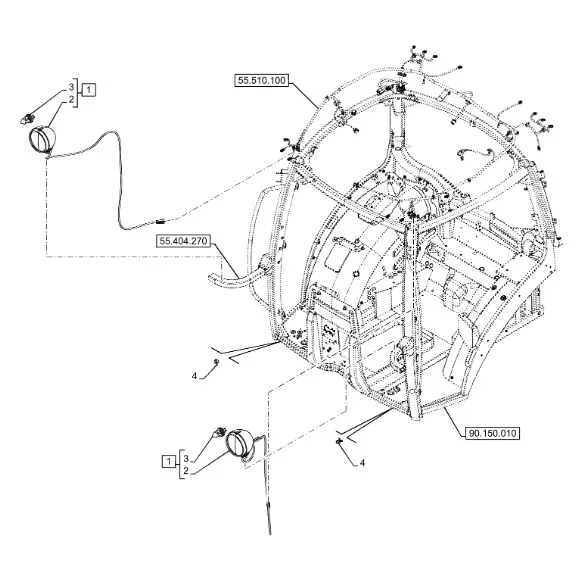 3
2
1
55.510.100
55.404.270
4
90.150.010
1
3
2
4